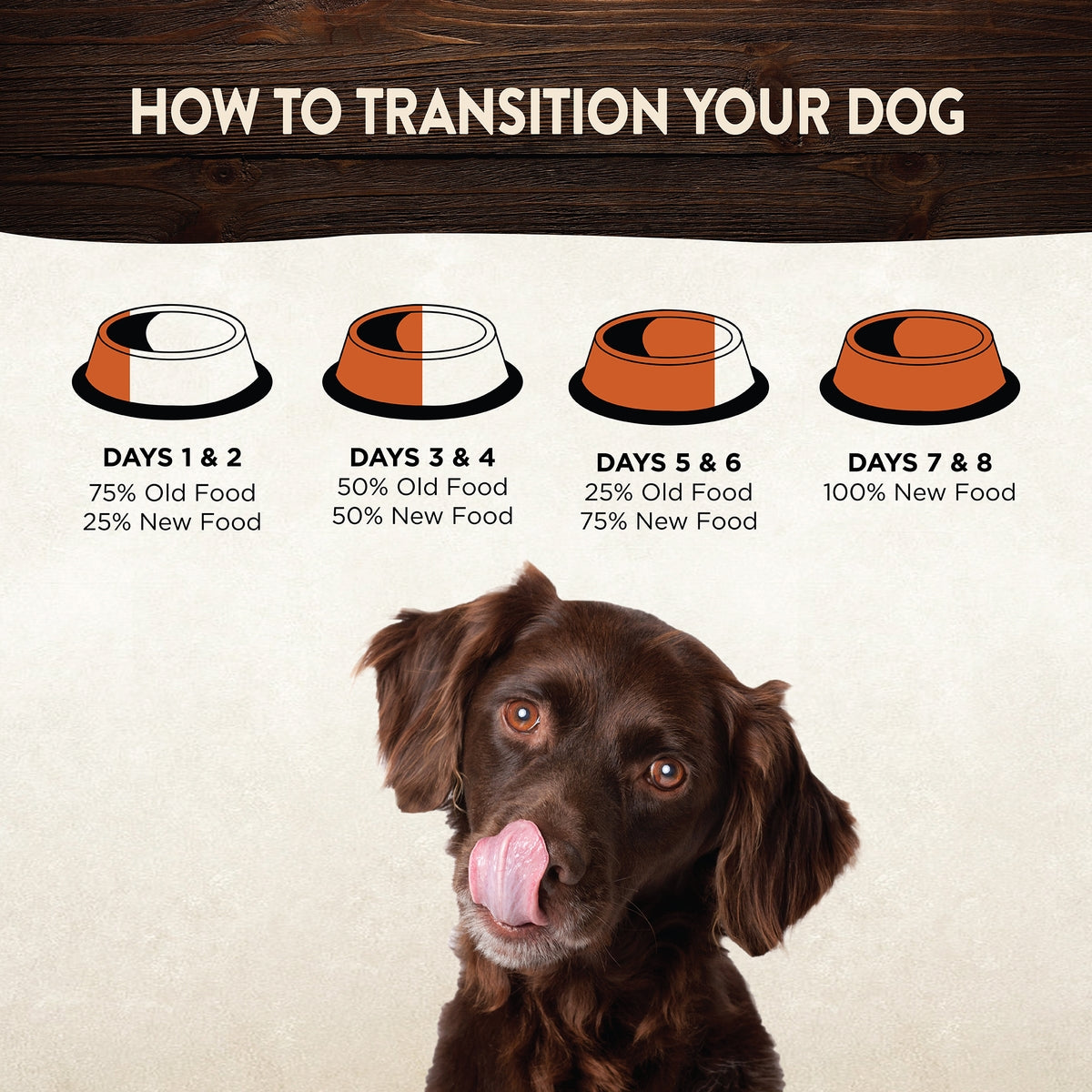 HOW TO TRANSITION YOUR DOG

DAYS 1 & 2
75% Old Food
25% New Food

DAYS 3 & 4
50% Old Food
50% New Food

DAYS 5 & 6
25% Old Food
75% New Food

DAYS 7 & 8
100% New Food